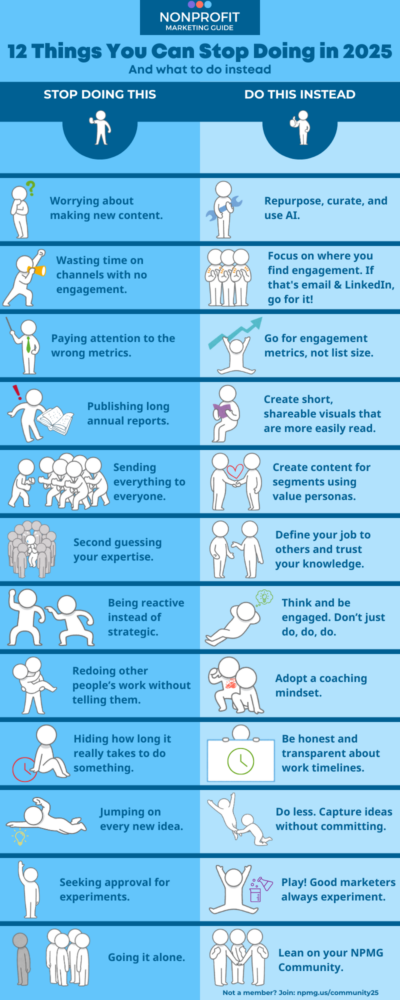 NONPROFIT
MARKETING GUIDE

12 Things You Can Stop Doing in 2025
And what to do instead

| STOP DOING THIS | DO THIS INSTEAD |
|---|---|
| Worrying about making new content. | Repurpose, curate, and use AI. |
| Wasting time on channels with no engagement. | Focus on where you find engagement. If that's email & LinkedIn, go for it! |
| Paying attention to the wrong metrics. | Go for engagement metrics, not list size. |
| Publishing long annual reports. | Create short, shareable visuals that are more easily read. |
| Sending everything to everyone. | Create content for segments using value personas. |
| Second guessing your expertise. | Define your job to others and trust your knowledge. |
| Being reactive instead of strategic. | Think and be engaged. Don't just do, do, do. |
| Redoing other people's work without telling them. | Adopt a coaching mindset. |
| Hiding how long it really takes to do something. | Be honest and transparent about work timelines. |
| Jumping on every new idea. | Do less. Capture ideas without committing. |
| Seeking approval for experiments. | Play! Good marketers always experiment. |
| Going it alone. | Lean on your NPMG Community. |

Not a member? Join: npmg.us/community25